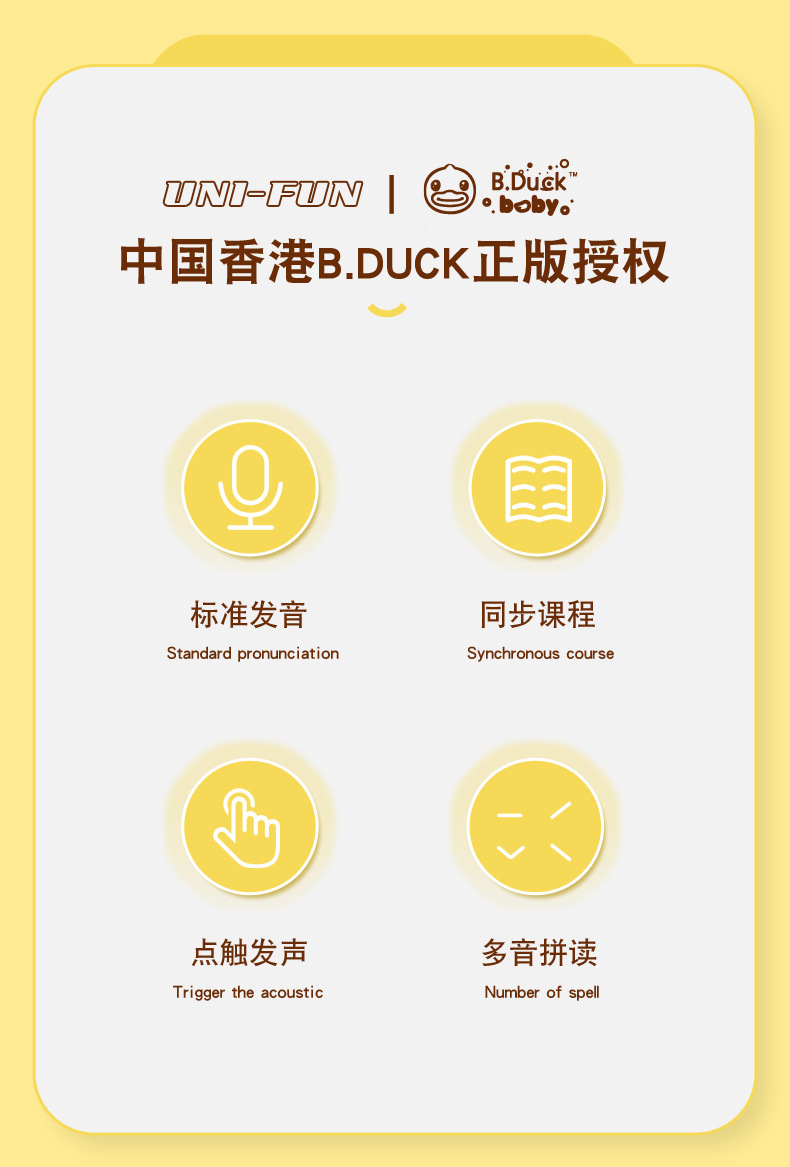 UNI-FUN | B.Duck™ baby

中国香港B.DUCK正版授权

标准发音
Standard pronunciation

同步课程
Synchronous course

点触发声
Trigger the acoustic

多音拼读
Number of spell