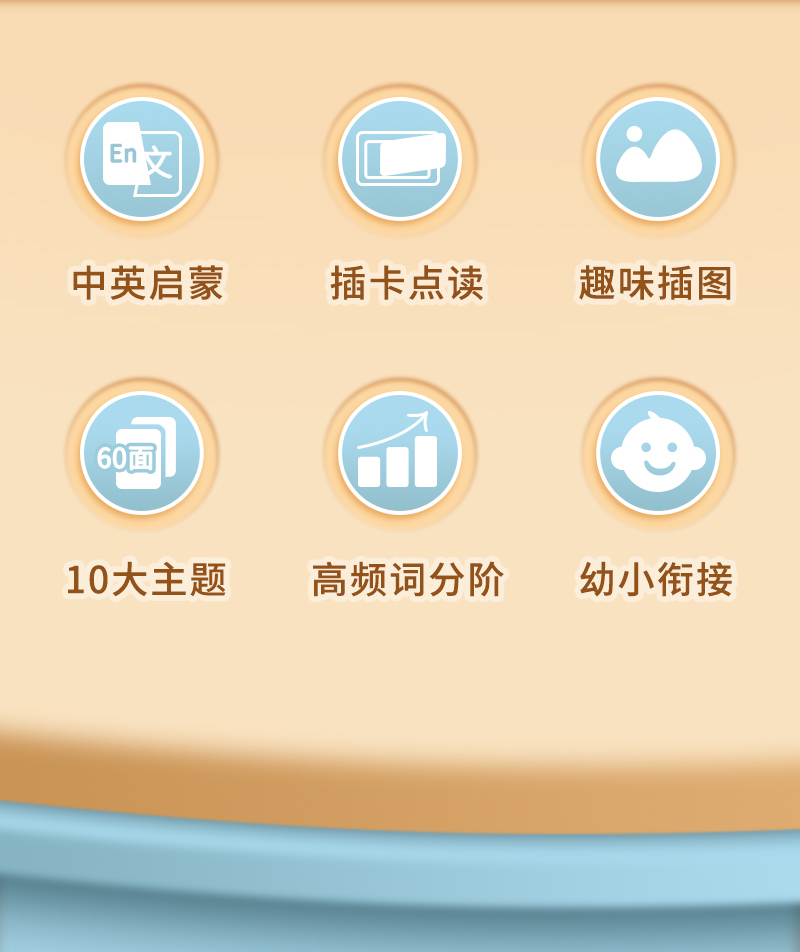 En 文

中英启蒙

插卡点读

趣味插图

60面

10大主题

高频词分阶

幼小衔接