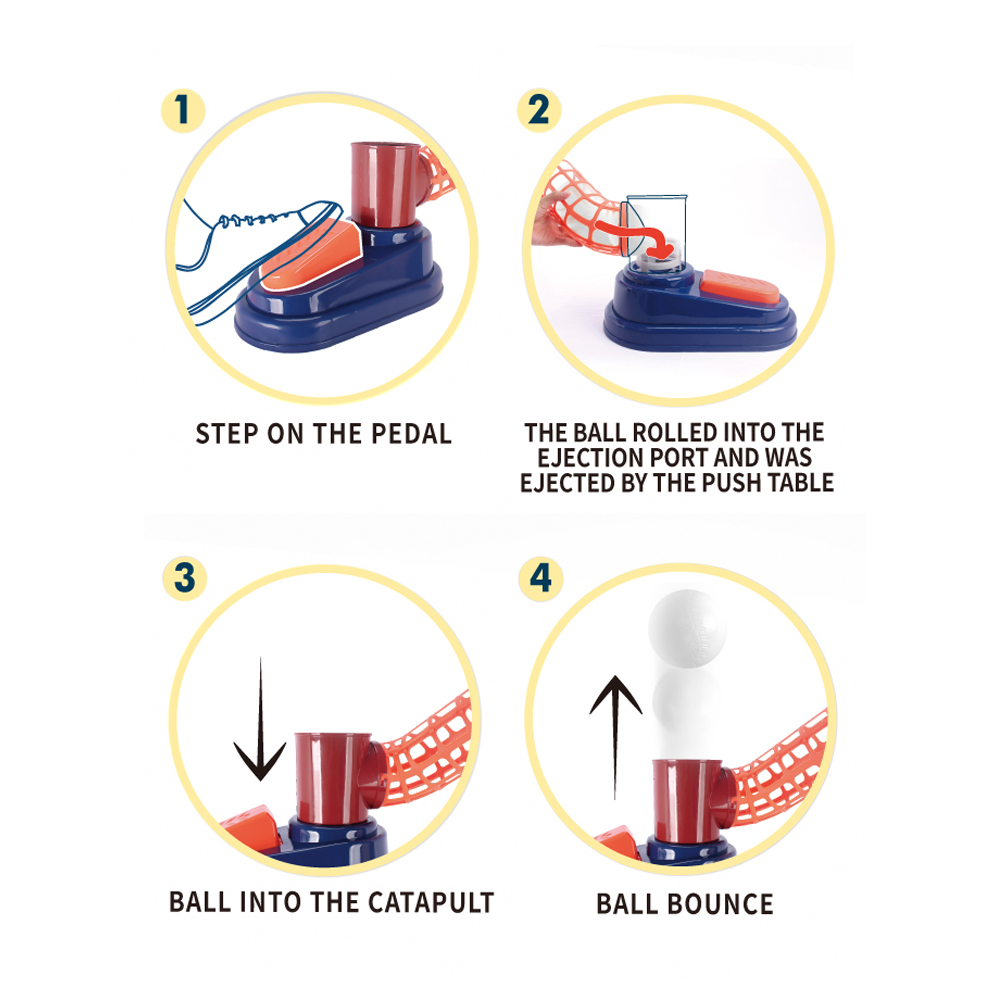 1

STEP ON THE PEDAL

2

THE BALL ROLLED INTO THE EJECTION PORT AND WAS EJECTED BY THE PUSH TABLE

3

BALL INTO THE CATAPULT

4

BALL BOUNCE