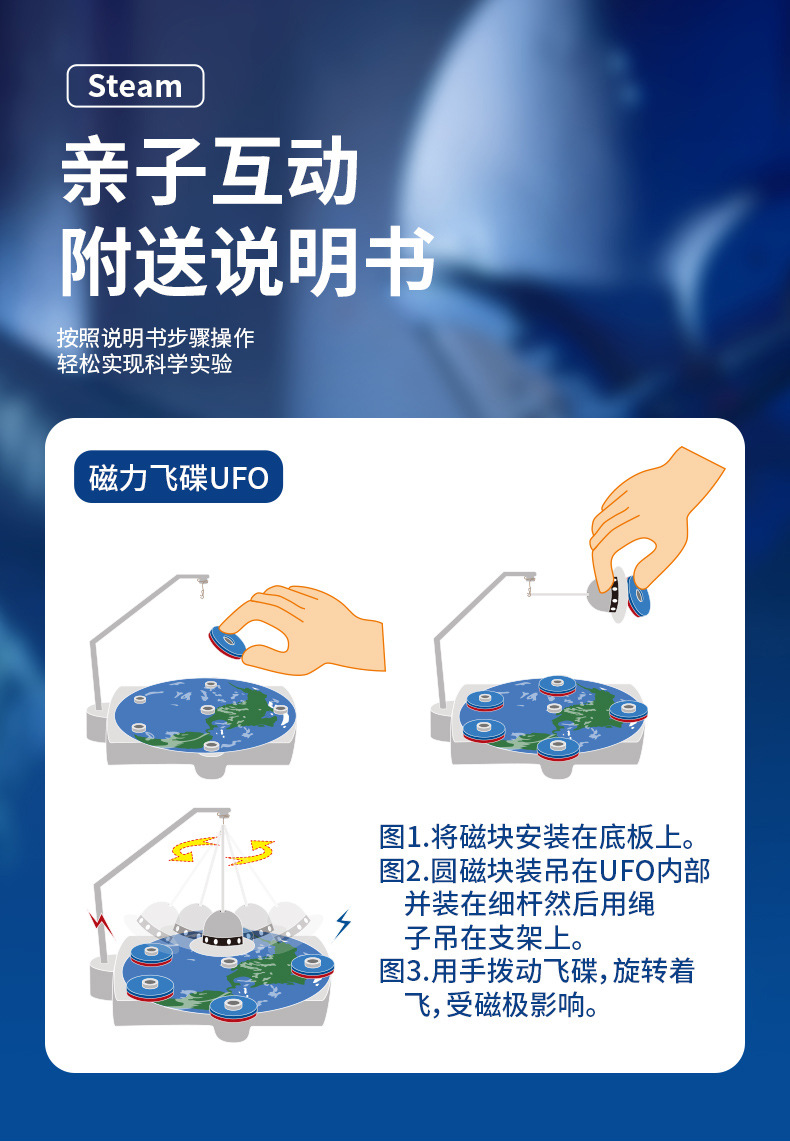 Steam

亲子互动
附送说明书

按照说明书步骤操作
轻松实现科学实验

磁力飞碟UFO

图1.将磁块安装在底板上。
图2.圆磁块装吊在UFO内部并装在细杆然后用绳子吊在支架上。
图3.用手拨动飞碟，旋转着飞，受磁极影响。